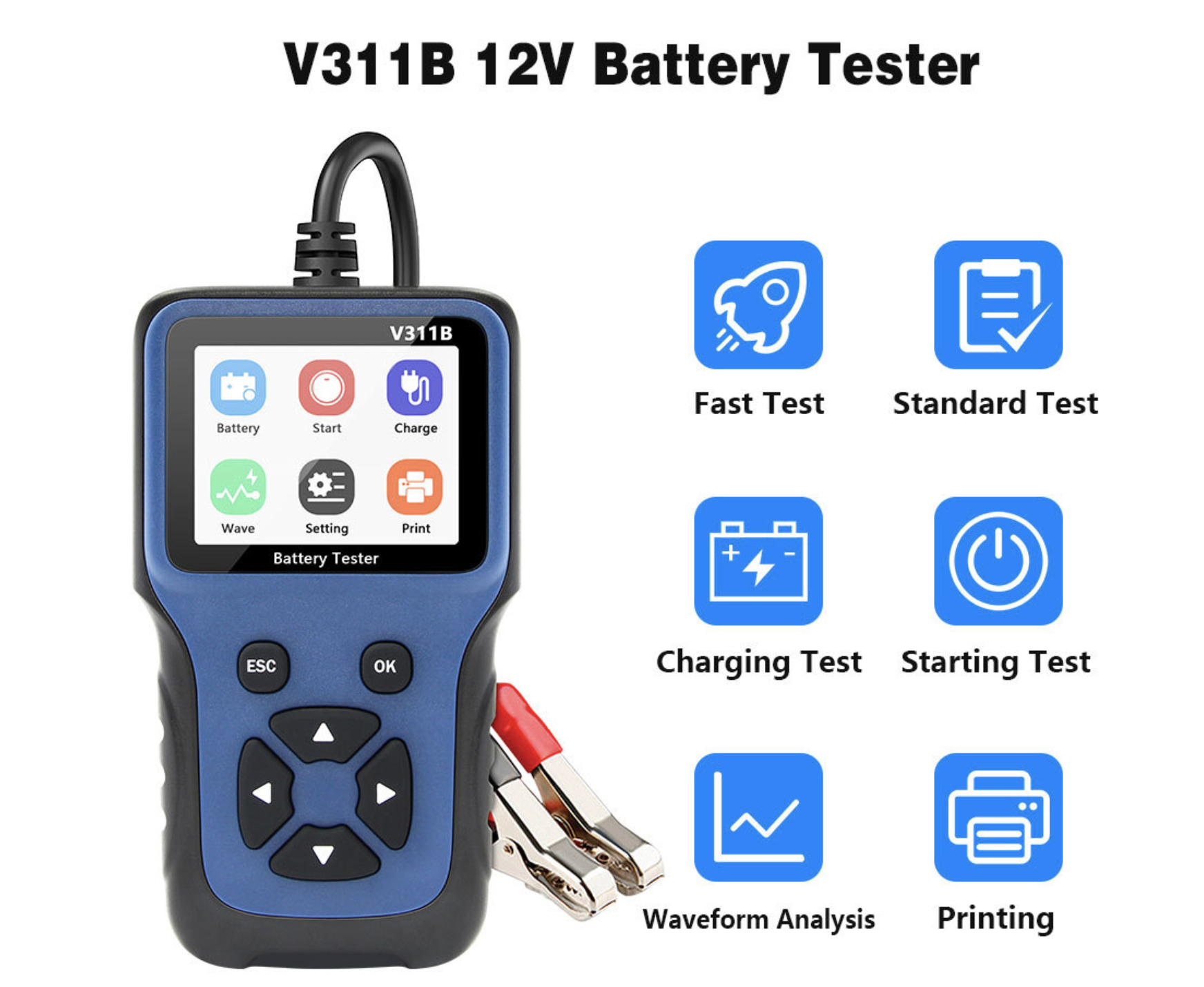 V311B 12V Battery Tester

V311B

Battery

Start

Charge

Wave

Setting

Print

Battery Tester

ESC

OK

Fast Test

Standard Test

Charging Test

Starting Test

Waveform Analysis

Printing